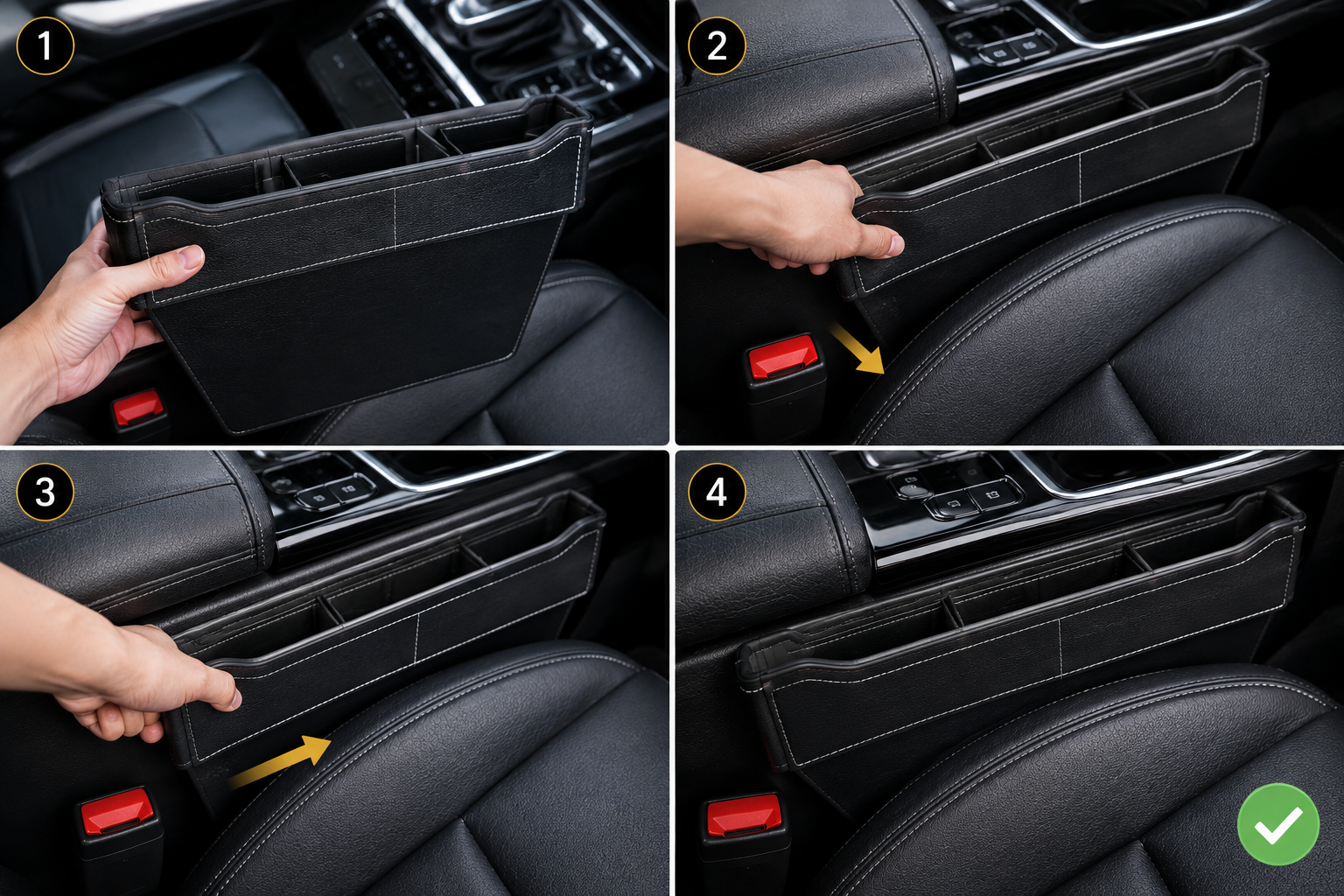 1

2

3

4